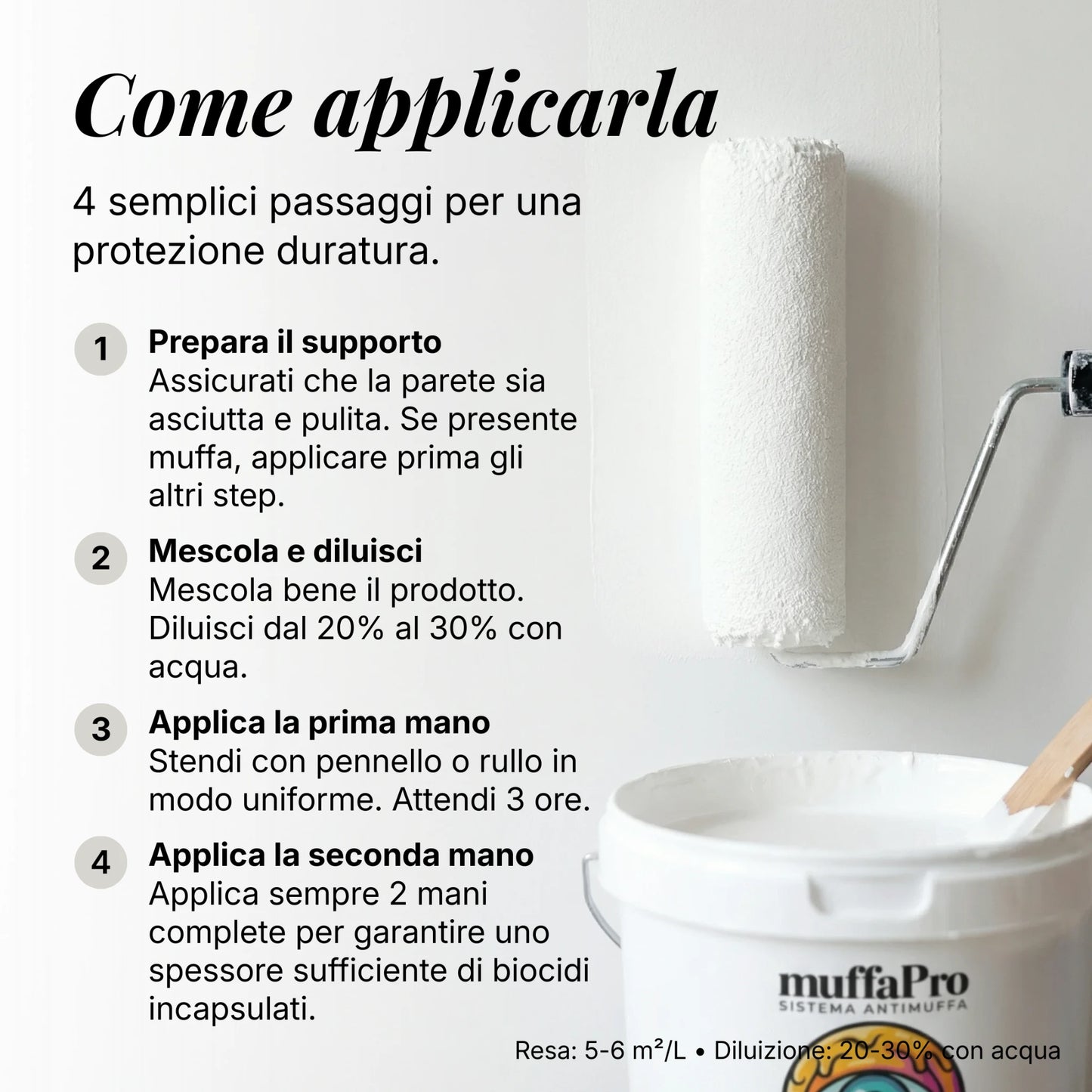 Come applicarla

4 semplici passaggi per una protezione duratura.

1 Prepara il supporto
Assicurati che la parete sia asciutta e pulita. Se presente muffa, applicare prima gli altri step.

2 Mescola e diluisci
Mescola bene il prodotto. Diluisci dal 20% al 30% con acqua.

3 Applica la prima mano
Stendi con pennello o rullo in modo uniforme. Attendi 3 ore.

4 Applica la seconda mano
Applica sempre 2 mani complete per garantire uno spessore sufficiente di biocidi incapsulati.

muffaPro
SISTEMA ANTIMUFFA

Resa: 5-6 m²/L • Diluizione: 20-30% con acqua